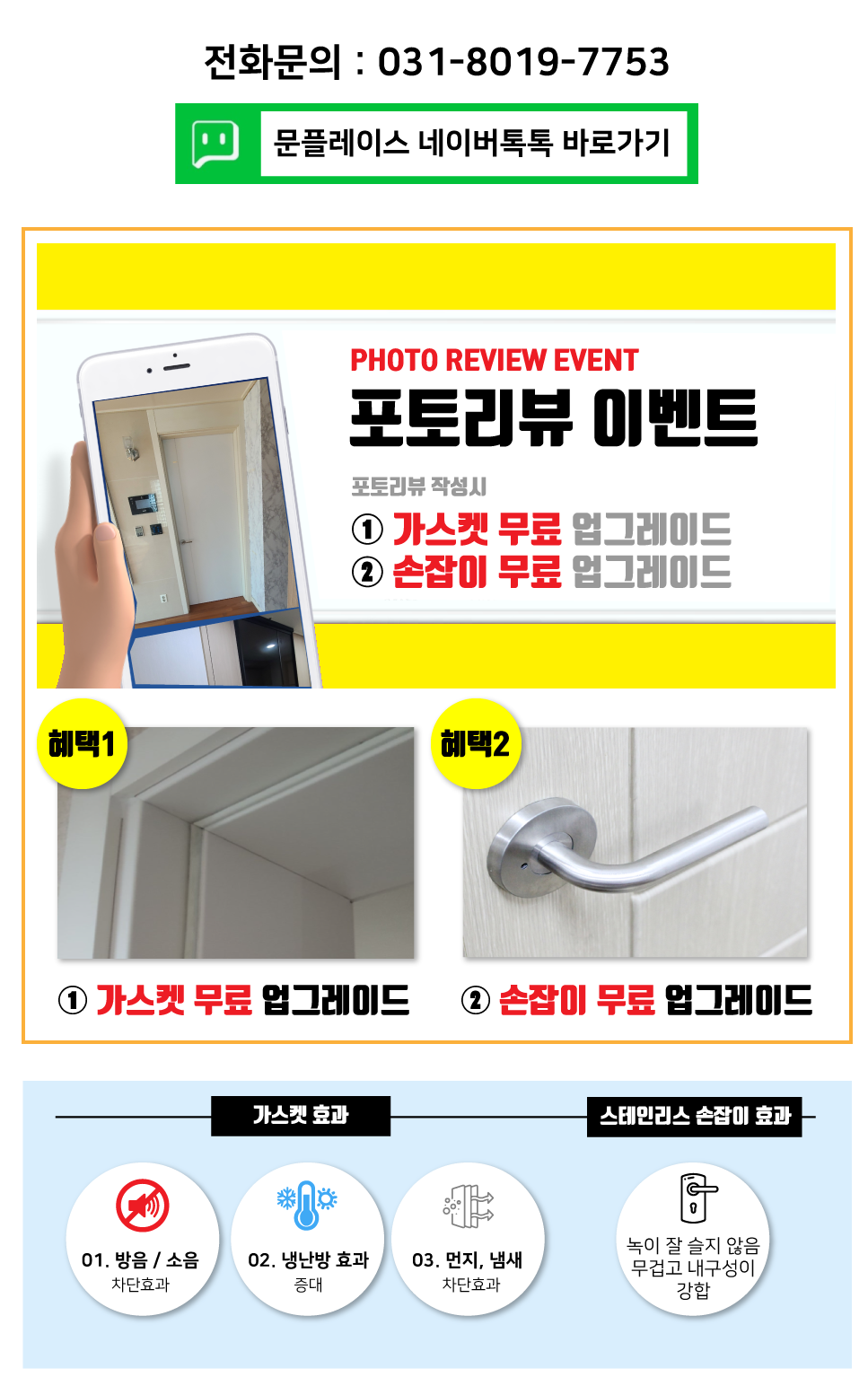 전화문의 : 031-8019-7753

문플레이스 네이버톡톡 바로가기

PHOTO REVIEW EVENT
포토리뷰 이벤트

포토리뷰 작성시
① 가스켓 무료 업그레이드
② 손잡이 무료 업그레이드

혜택1

혜택2

① 가스켓 무료 업그레이드

② 손잡이 무료 업그레이드

가스켓 효과

스테인리스 손잡이 효과

01. 방음 / 소음
차단효과

02. 냉난방 효과
증대

03. 먼지, 냄새
차단효과

녹이 잘 슬지 않음
무겁고 내구성이
강함